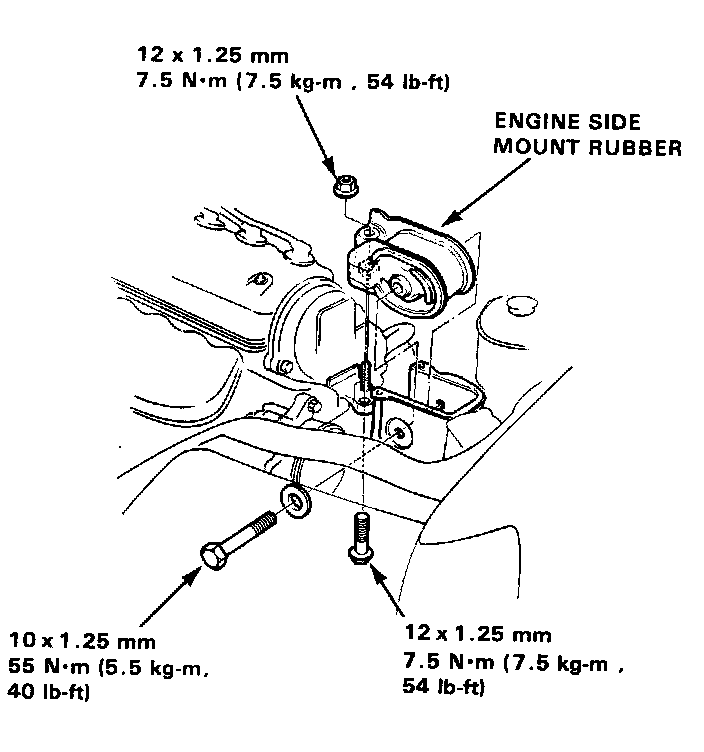 12 x 1.25 mm
7.5 N·m (7.5 kg-m , 54 lb-ft)

ENGINE SIDE
MOUNT RUBBER

10 x 1.25 mm
55 N·m (5.5 kg-m,
40 lb-ft)

12 x 1.25 mm
7.5 N·m (7.5 kg-m ,
54 lb-ft)