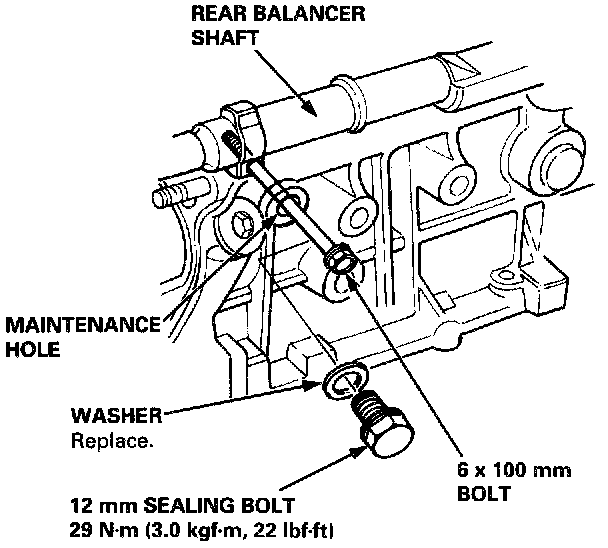 REAR BALANCER SHAFT

MAINTENANCE HOLE

WASHER
Replace.

6 x 100 mm BOLT

12 mm SEALING BOLT
29 N·m (3.0 kgf·m, 22 lbf·ft)