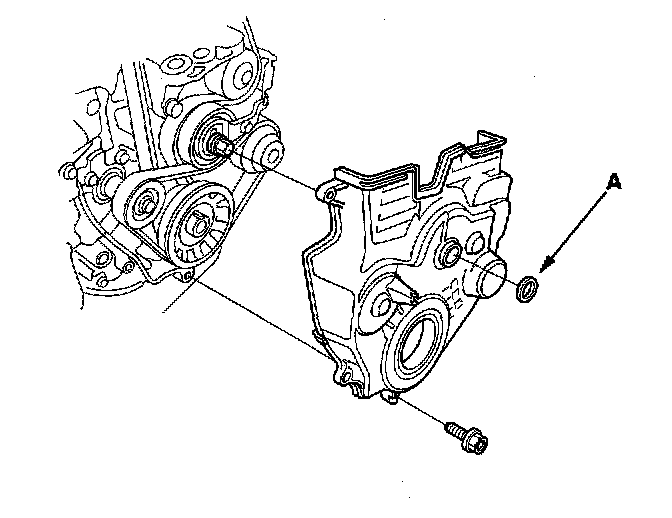 A