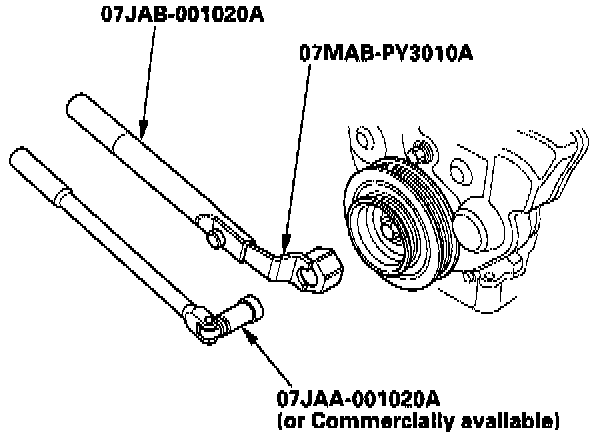 07JAB-001020A

07MAB-PY3010A

07JAA-001020A
(or Commercially available)