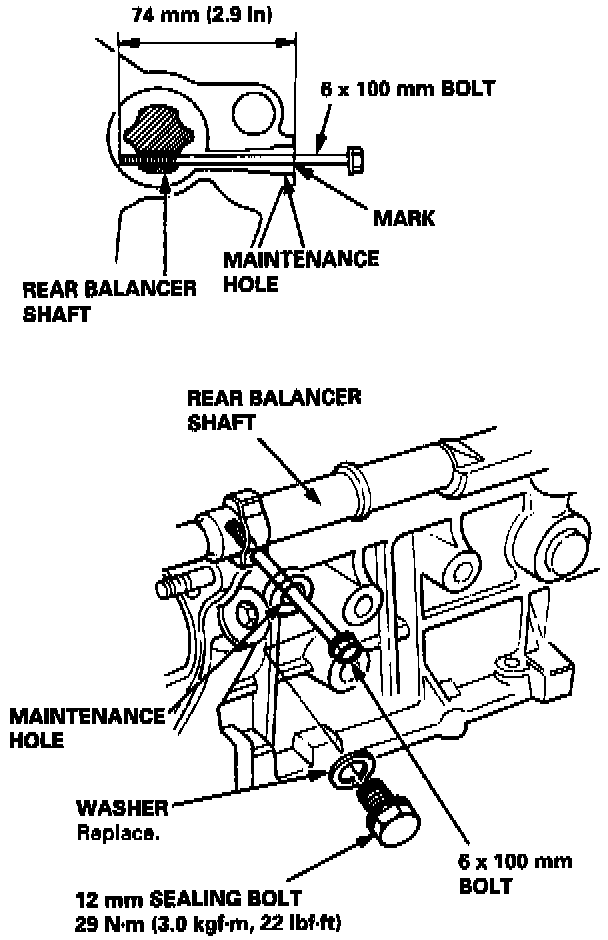 74 mm (2.9 in)

6 x 100 mm BOLT

MARK

MAINTENANCE HOLE

REAR BALANCER SHAFT

REAR BALANCER SHAFT

MAINTENANCE HOLE

WASHER
Replace.

6 x 100 mm BOLT

12 mm SEALING BOLT
29 N·m (3.0 kgf·m, 22 lbf·ft)