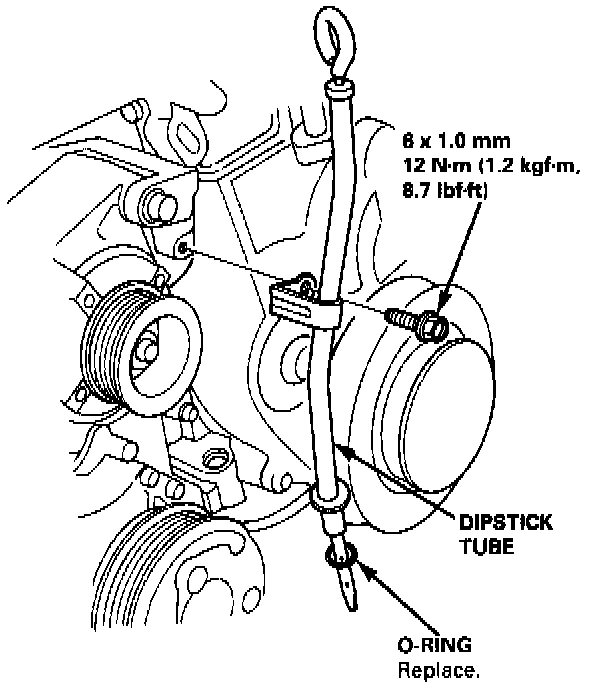 6 x 1.0 mm
12 N·m (1.2 kgf·m, 8.7 lbf·ft)

DIPSTICK TUBE

O-RING
Replace.