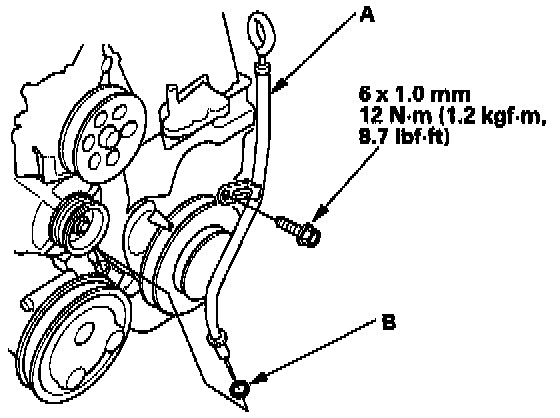 A

6 x 1.0 mm
12 N·m (1.2 kgf·m, 8.7 lbf·ft)

B