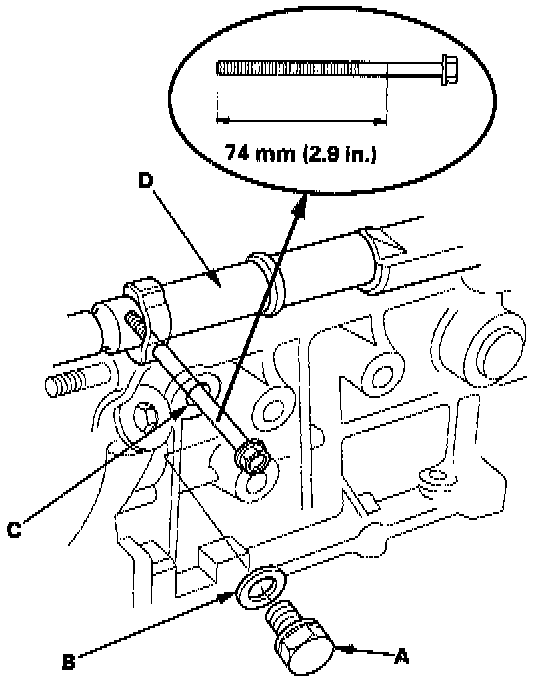 74 mm (2.9 in.)

D

C

B

A