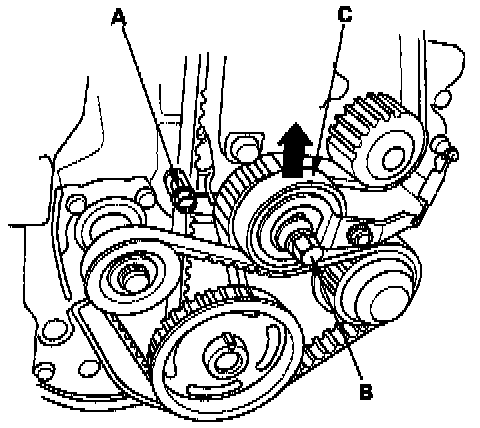 A
C
B