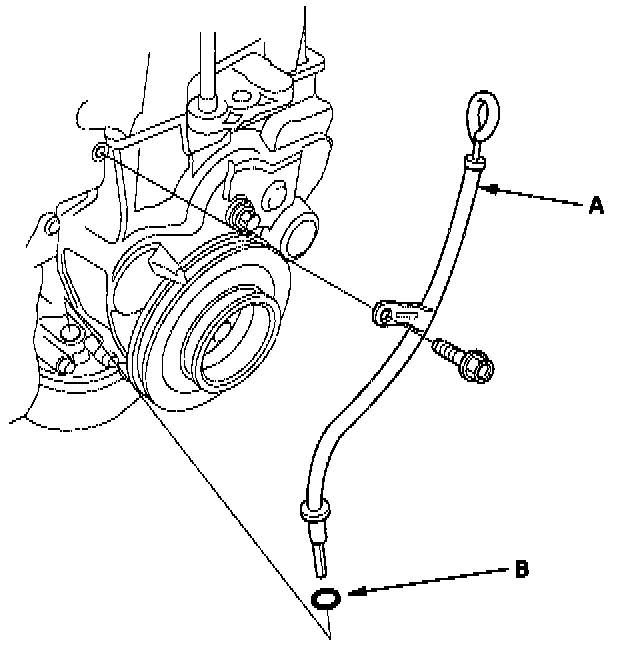 A

B