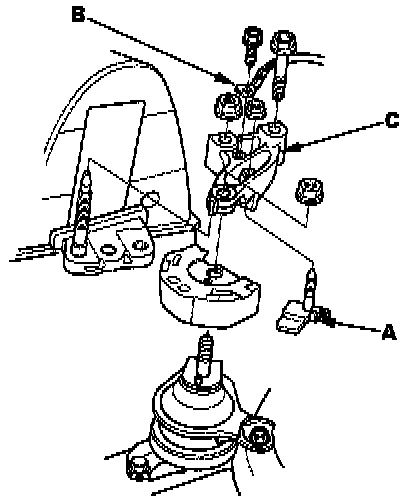 B
C
A