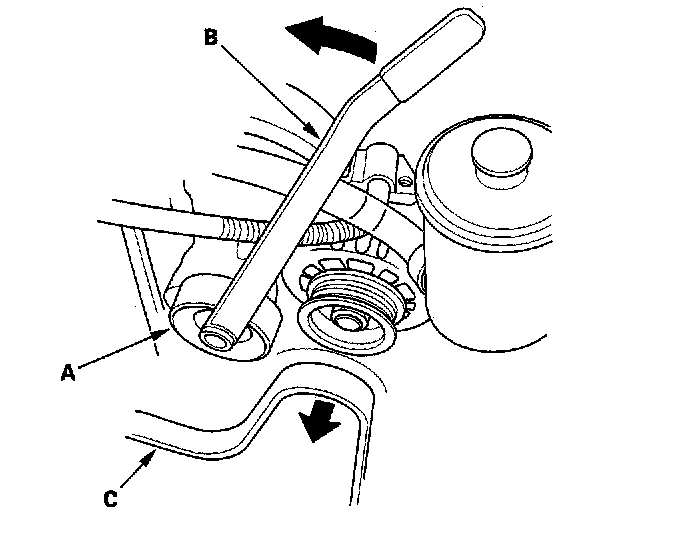 B
A
C