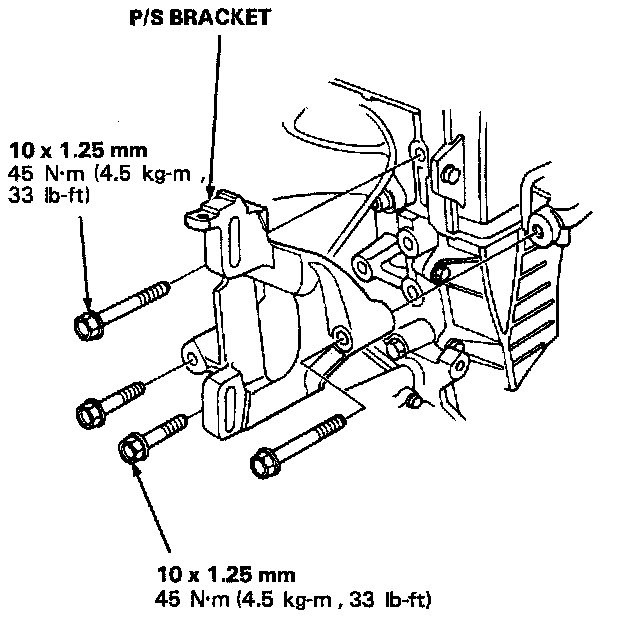 P/S BRACKET

10 x 1.25 mm
45 N·m (4.5 kg-m , 33 lb-ft)

10 x 1.25 mm
45 N·m (4.5 kg-m , 33 lb-ft)