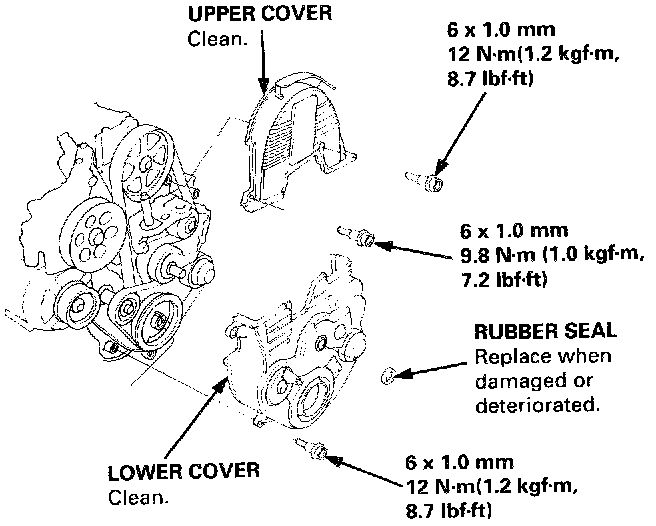 UPPER COVER
Clean.

6 x 1.0 mm
12 N·m(1.2 kgf·m, 8.7 lbf·ft)

6 x 1.0 mm
9.8 N·m (1.0 kgf·m, 7.2 lbf·ft)

RUBBER SEAL
Replace when damaged or deteriorated.

LOWER COVER
Clean.

6 x 1.0 mm
12 N·m(1.2 kgf·m, 8.7 lbf·ft)