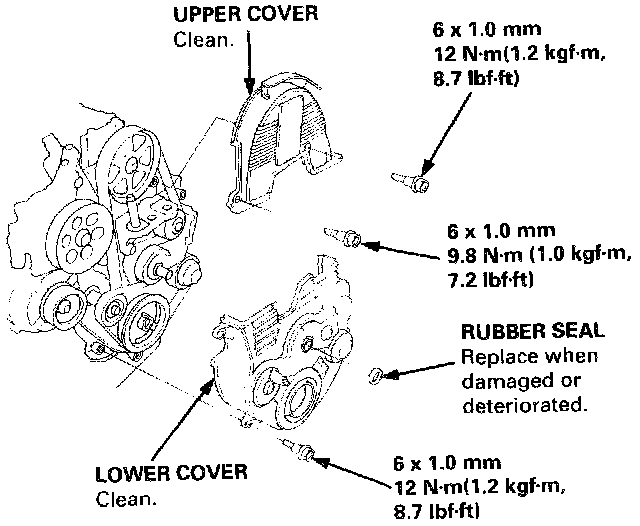 UPPER COVER
Clean.

6 x 1.0 mm
12 N·m(1.2 kgf·m, 8.7 lbf·ft)

6 x 1.0 mm
9.8 N·m (1.0 kgf·m, 7.2 lbf·ft)

RUBBER SEAL
Replace when damaged or deteriorated.

LOWER COVER
Clean.

6 x 1.0 mm
12 N·m(1.2 kgf·m, 8.7 lbf·ft)