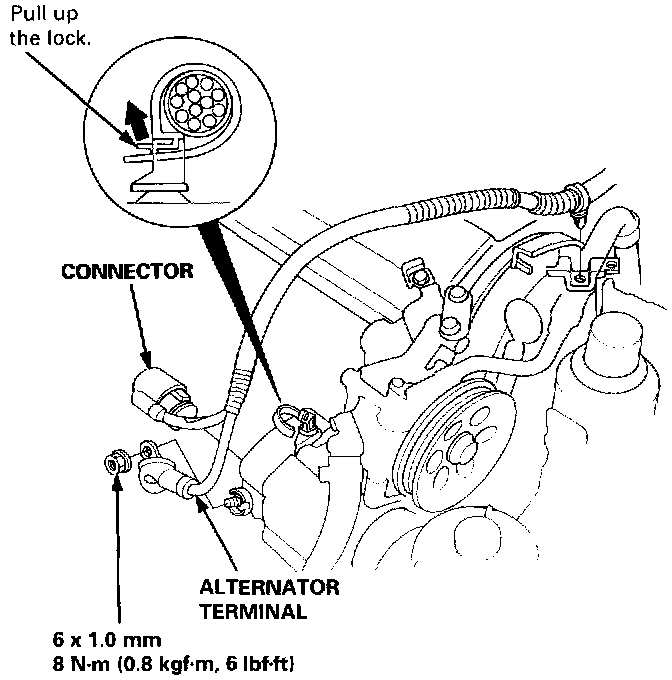 Pull up the lock.

CONNECTOR

ALTERNATOR TERMINAL

6 x 1.0 mm
8 N·m (0.8 kgf·m, 6 lbf·ft)