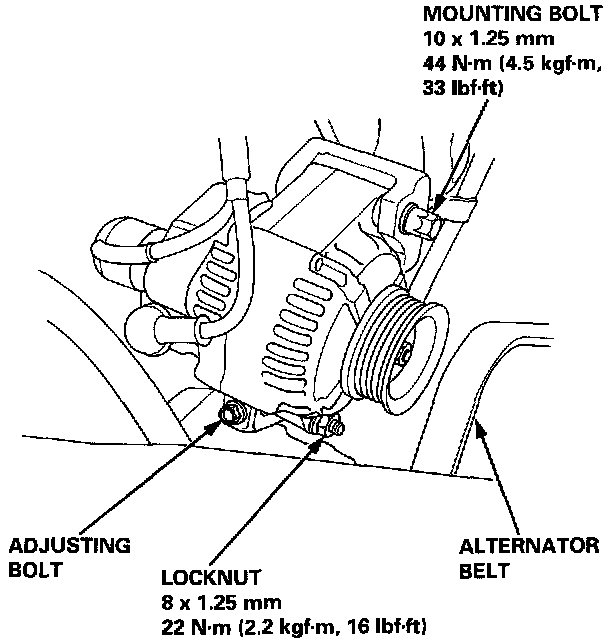 MOUNTING BOLT
10 x 1.25 mm
44 N·m (4.5 kgf·m, 33 lbf·ft)

ADJUSTING BOLT

LOCKNUT
8 x 1.25 mm
22 N·m (2.2 kgf·m, 16 lbf·ft)

ALTERNATOR BELT