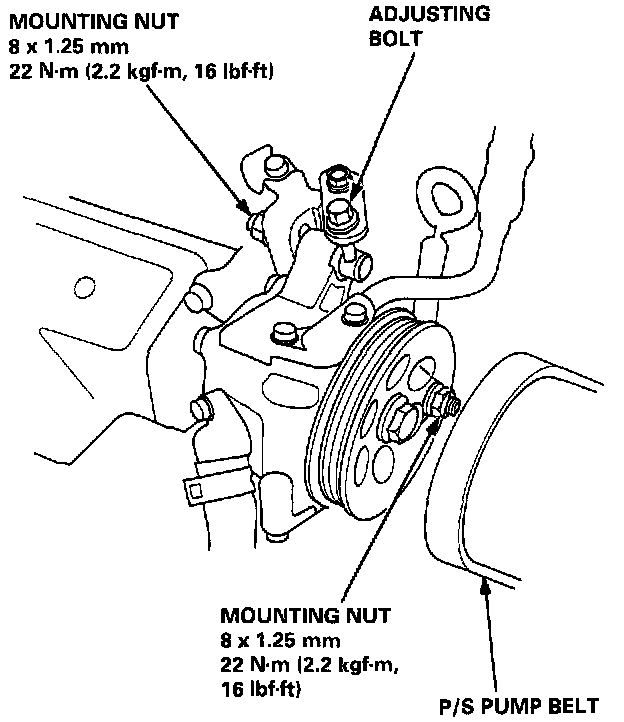 MOUNTING NUT
8 x 1.25 mm
22 N·m (2.2 kgf·m, 16 lbf·ft)

ADJUSTING
BOLT

MOUNTING NUT
8 x 1.25 mm
22 N·m (2.2 kgf·m,
16 lbf·ft)

P/S PUMP BELT