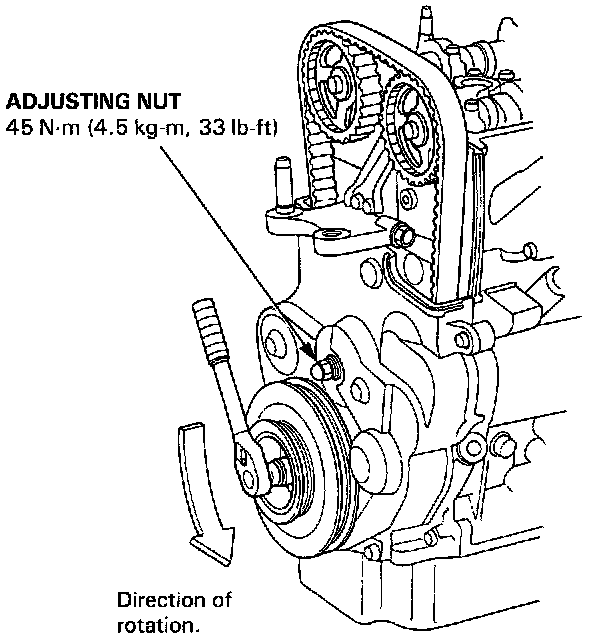 ADJUSTING NUT
45 N·m (4.5 kg-m, 33 lb-ft)

Direction of rotation.