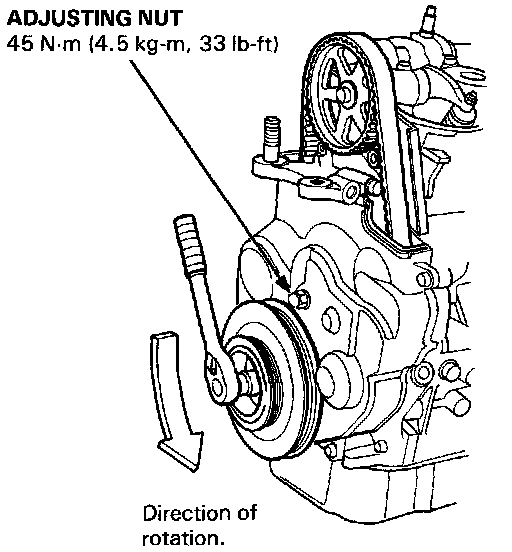 ADJUSTING NUT
45 N·m (4.5 kg-m, 33 lb-ft)

Direction of rotation.