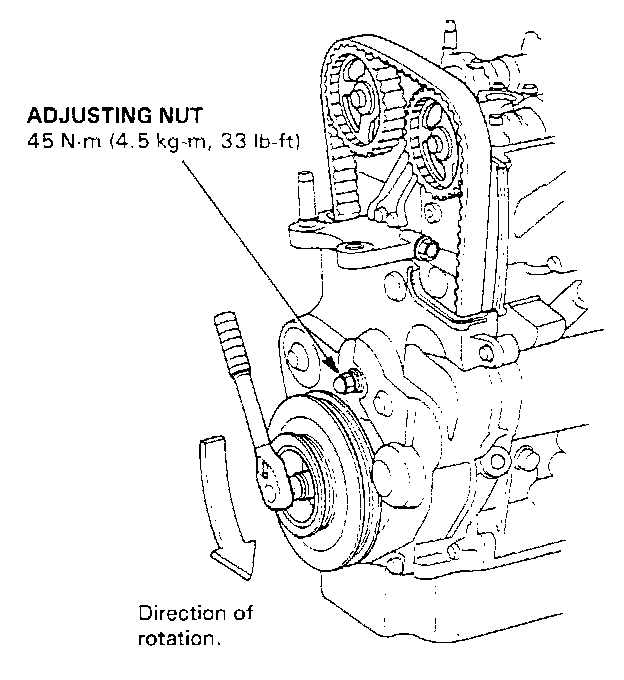 ADJUSTING NUT
45 N·m (4.5 kg-m, 33 lb-ft)

Direction of rotation.