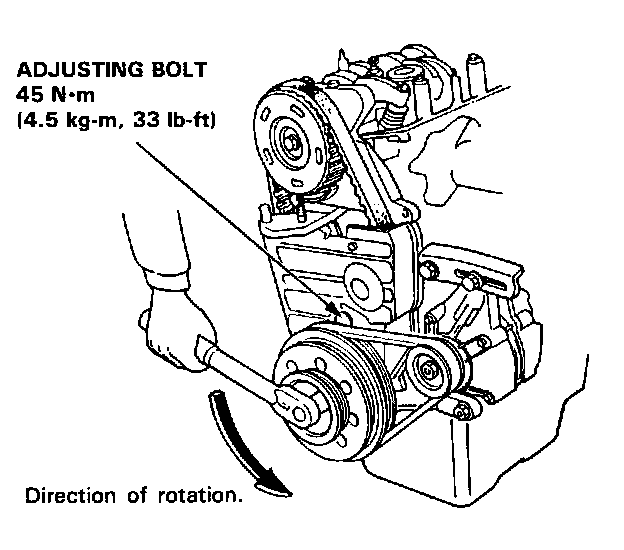 ADJUSTING BOLT
45 N·m
(4.5 kg-m, 33 lb-ft)

Direction of rotation.