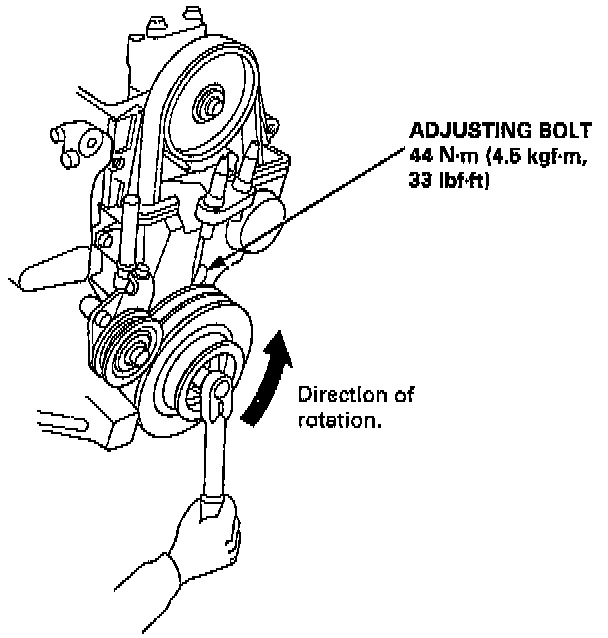 ADJUSTING BOLT
44 N·m (4.5 kgf·m, 33 lbf·ft)

Direction of rotation.