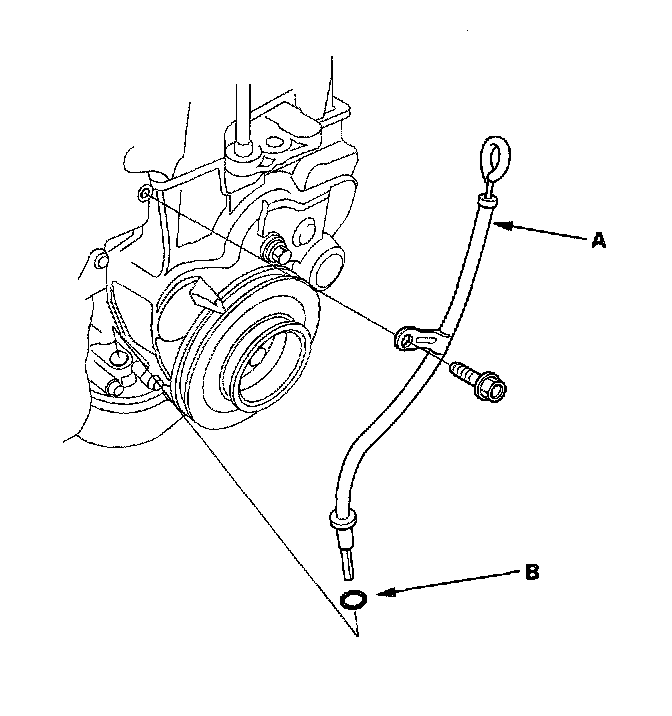 A

B