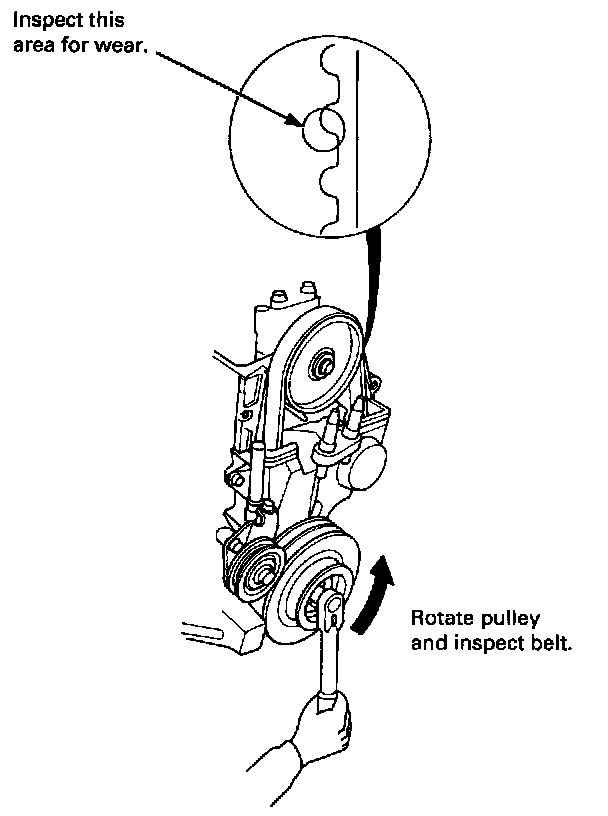 Inspect this area for wear.

Rotate pulley and inspect belt.