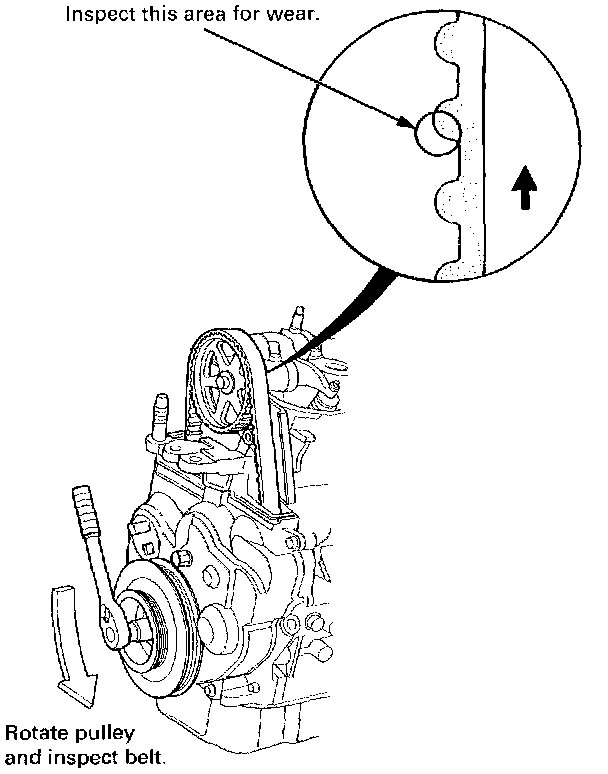 Inspect this area for wear.

Rotate pulley
and inspect belt.