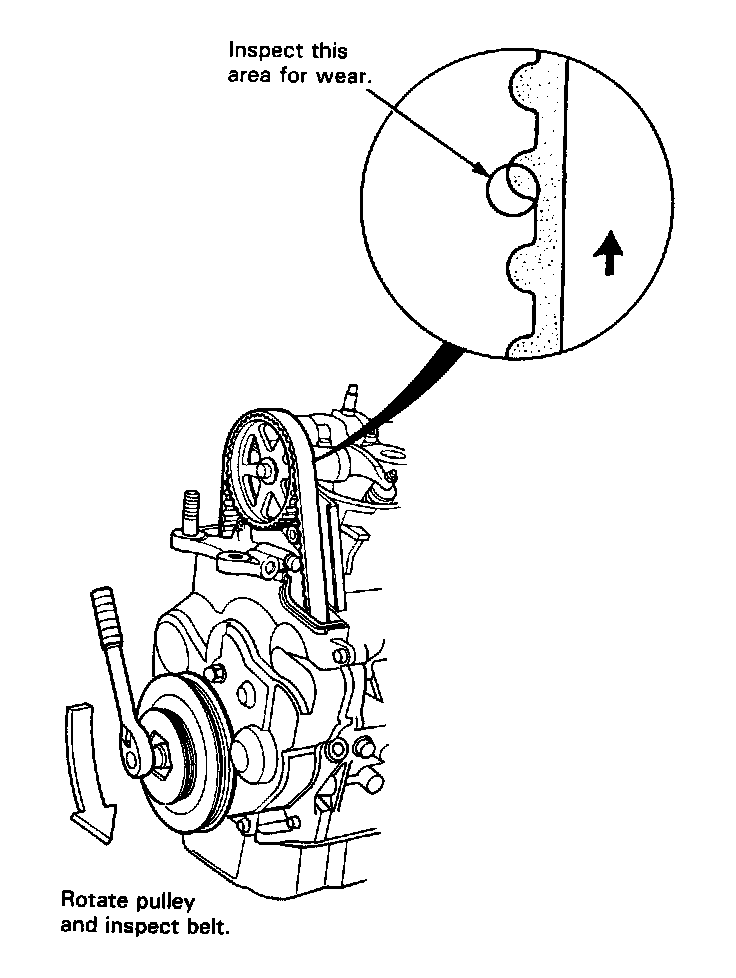 Inspect this area for wear.

Rotate pulley and inspect belt.