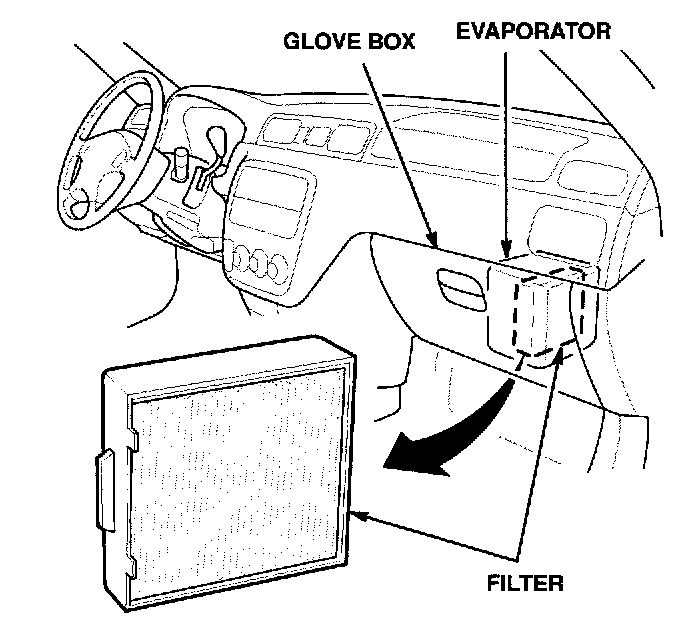 GLOVE BOX
EVAPORATOR
FILTER