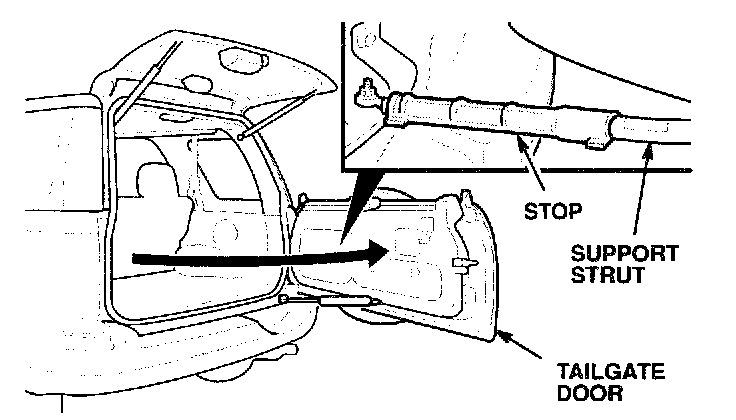 STOP

SUPPORT STRUT

TAILGATE DOOR