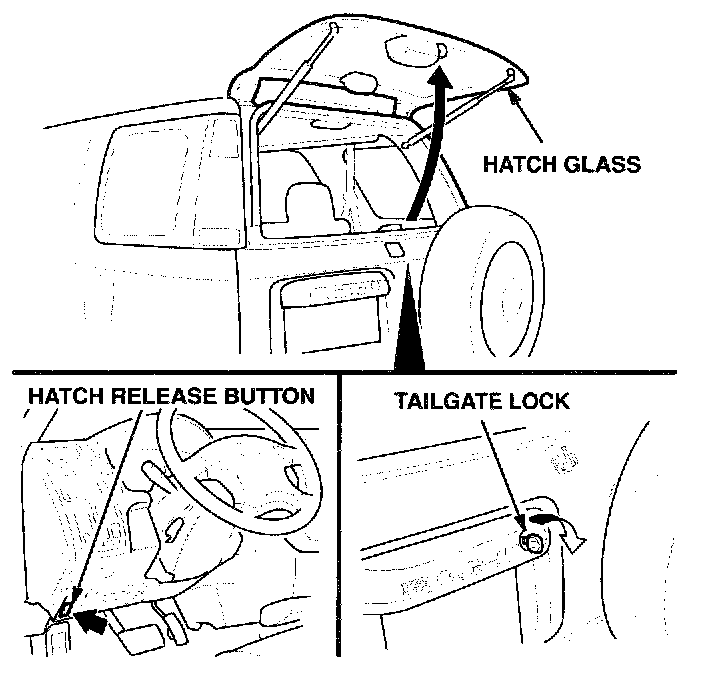 HATCH GLASS

HATCH RELEASE BUTTON

TAILGATE LOCK