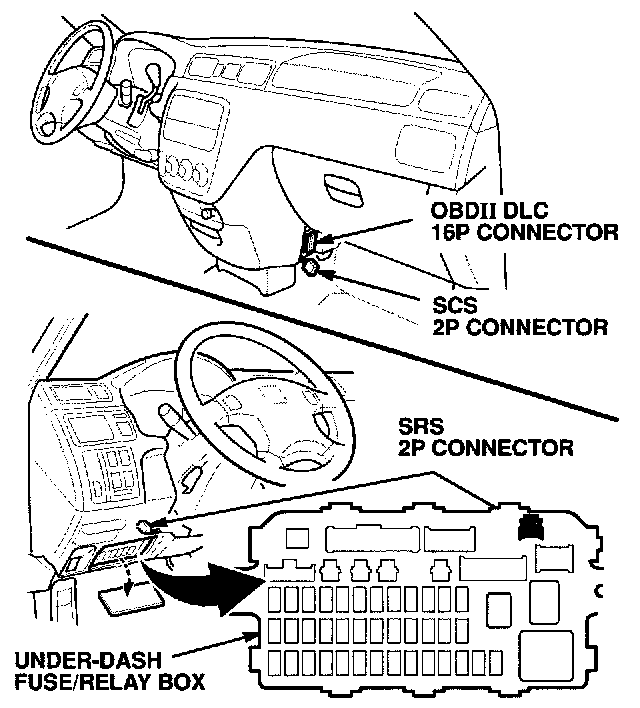 OBDII DLC
16P CONNECTOR

SCS
2P CONNECTOR

SRS
2P CONNECTOR

UNDER-DASH
FUSE/RELAY BOX