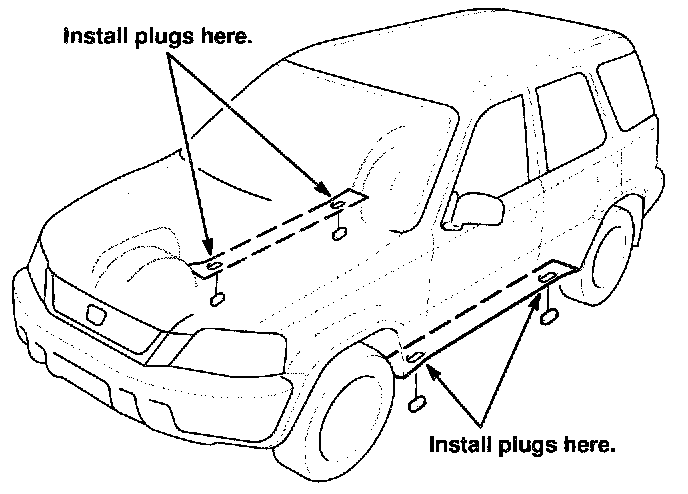 Install plugs here.

Install plugs here.