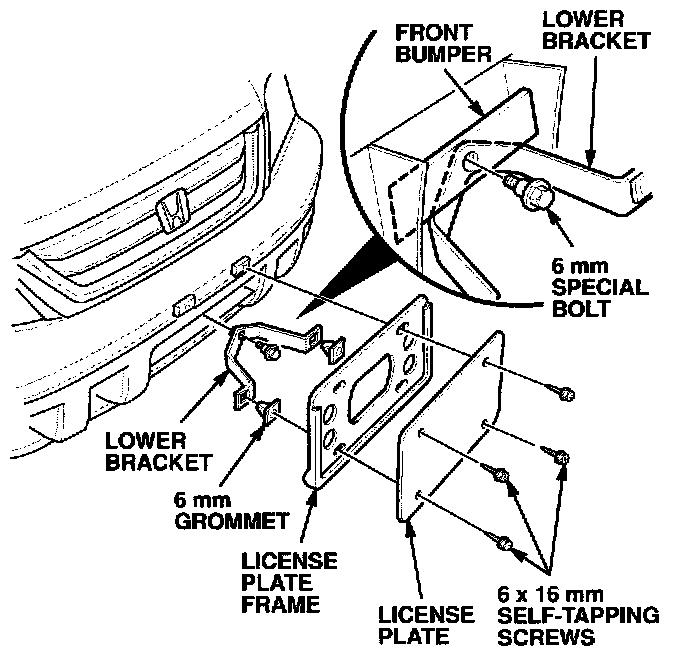 FRONT BUMPER

LOWER BRACKET

6 mm SPECIAL BOLT

LOWER BRACKET

6 mm GROMMET

LICENSE PLATE FRAME

LICENSE PLATE

6 x 16 mm SELF-TAPPING SCREWS