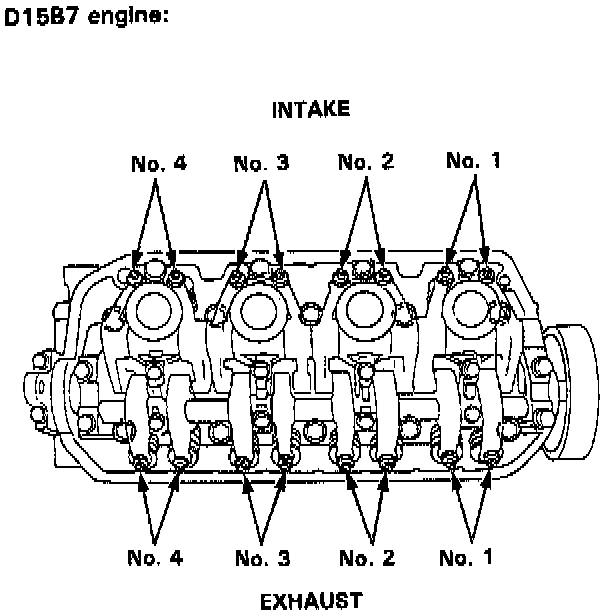 D15B7 engine:

INTAKE

No. 4 No. 3 No. 2 No. 1

No. 4 No. 3 No. 2 No. 1

EXHAUST