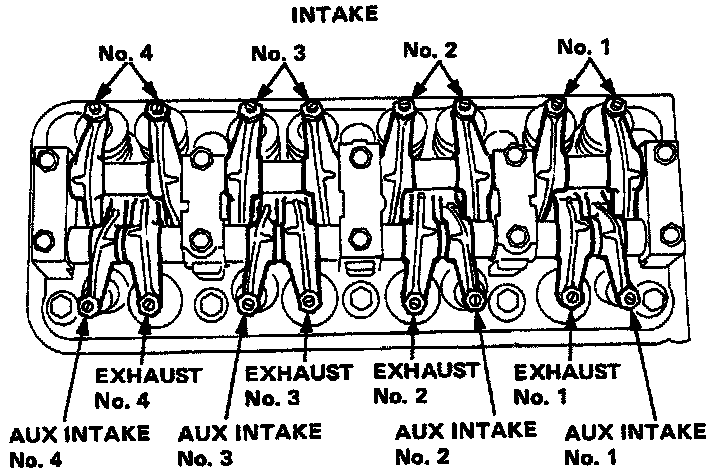 INTAKE

No. 4
No. 3
No. 2
No. 1

EXHAUST
No. 4

EXHAUST
No. 3

EXHAUST
No. 2

EXHAUST
No. 1

AUX INTAKE
No. 4

AUX INTAKE
No. 3

AUX INTAKE
No. 2

AUX INTAKE
No. 1