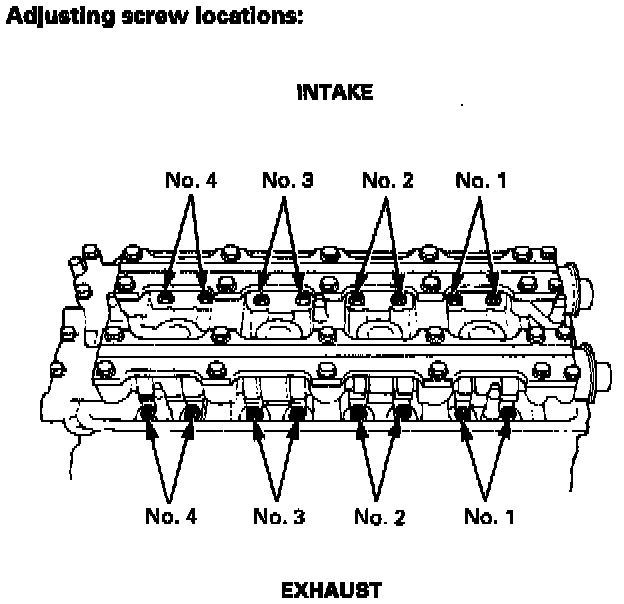 Adjusting screw locations:

INTAKE

No. 4 No. 3 No. 2 No. 1

No. 4 No. 3 No. 2 No. 1

EXHAUST