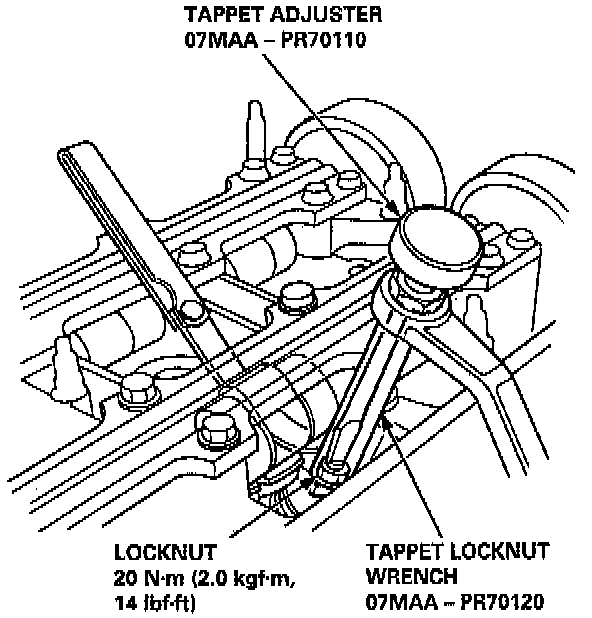 TAPPET ADJUSTER
07MAA – PR70110

LOCKNUT
20 N·m (2.0 kgf·m, 14 lbf·ft)

TAPPET LOCKNUT WRENCH
07MAA – PR70120