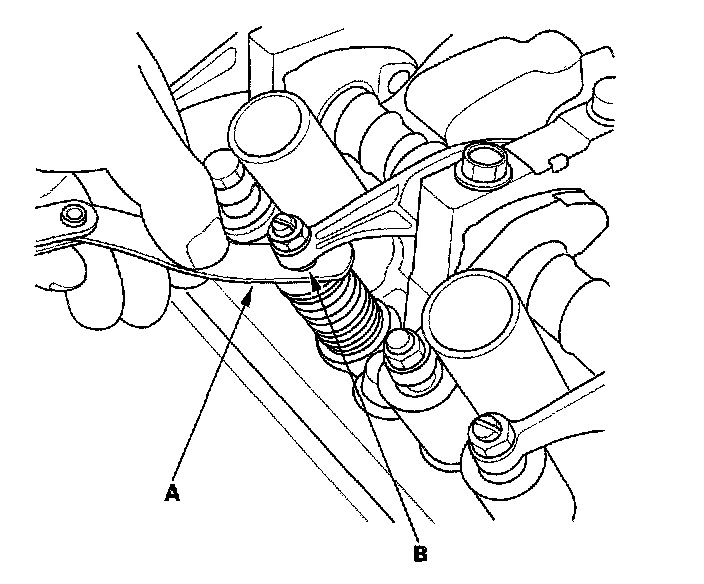 A
B