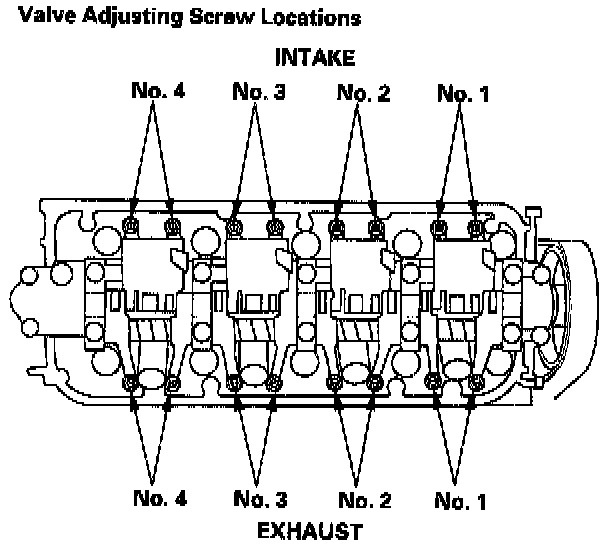 Valve Adjusting Screw Locations

INTAKE

No. 4 No. 3 No. 2 No. 1

No. 4 No. 3 No. 2 No. 1

EXHAUST