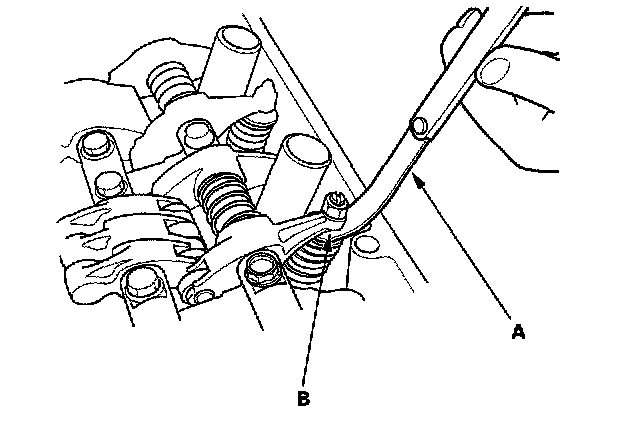 A

B