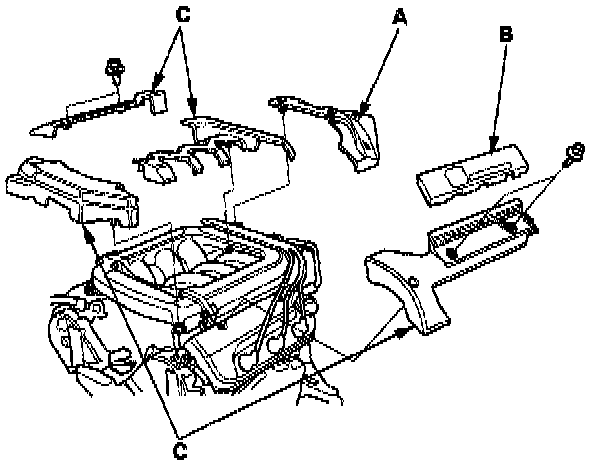 C

A

B

C