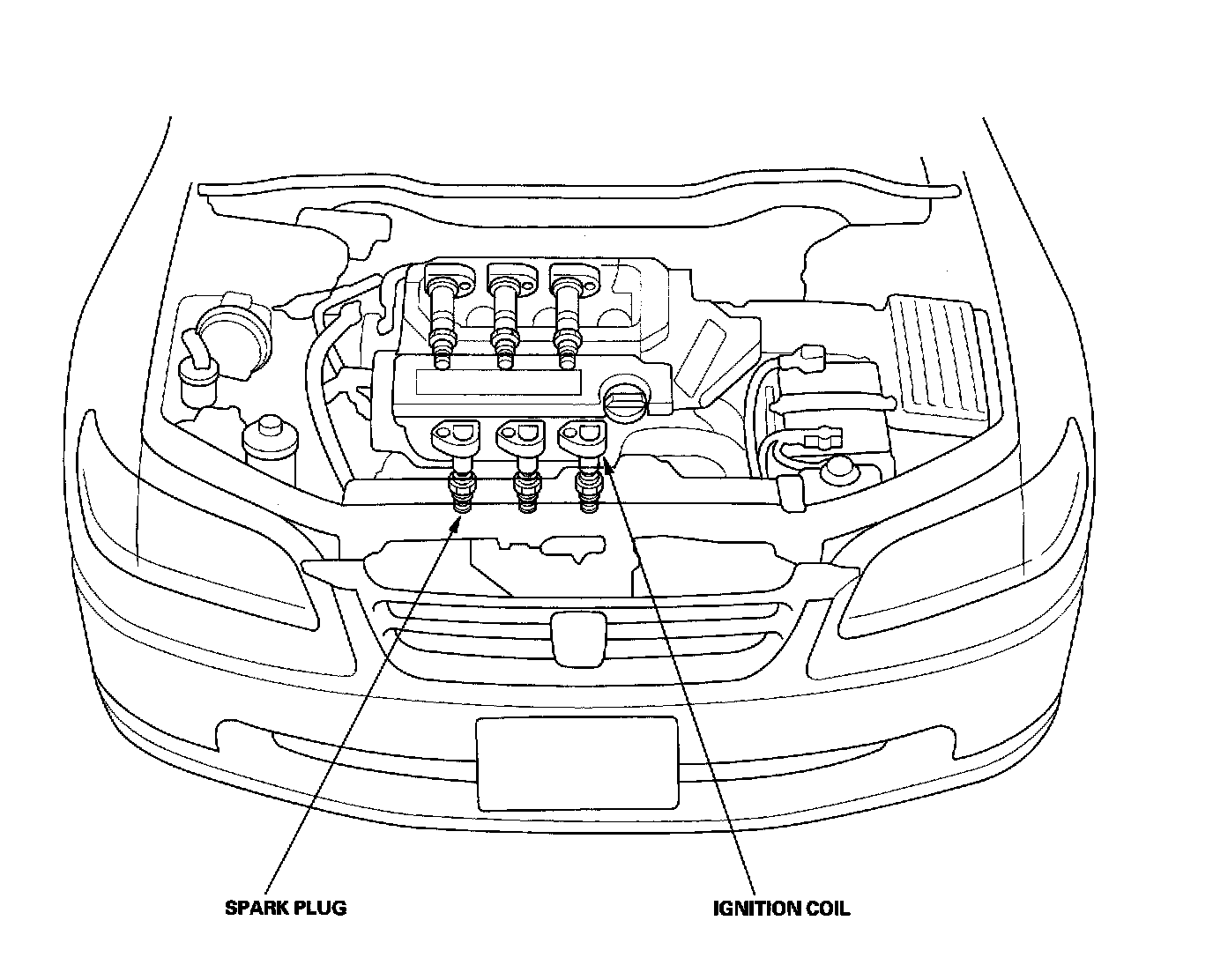 SPARK PLUG

IGNITION COIL