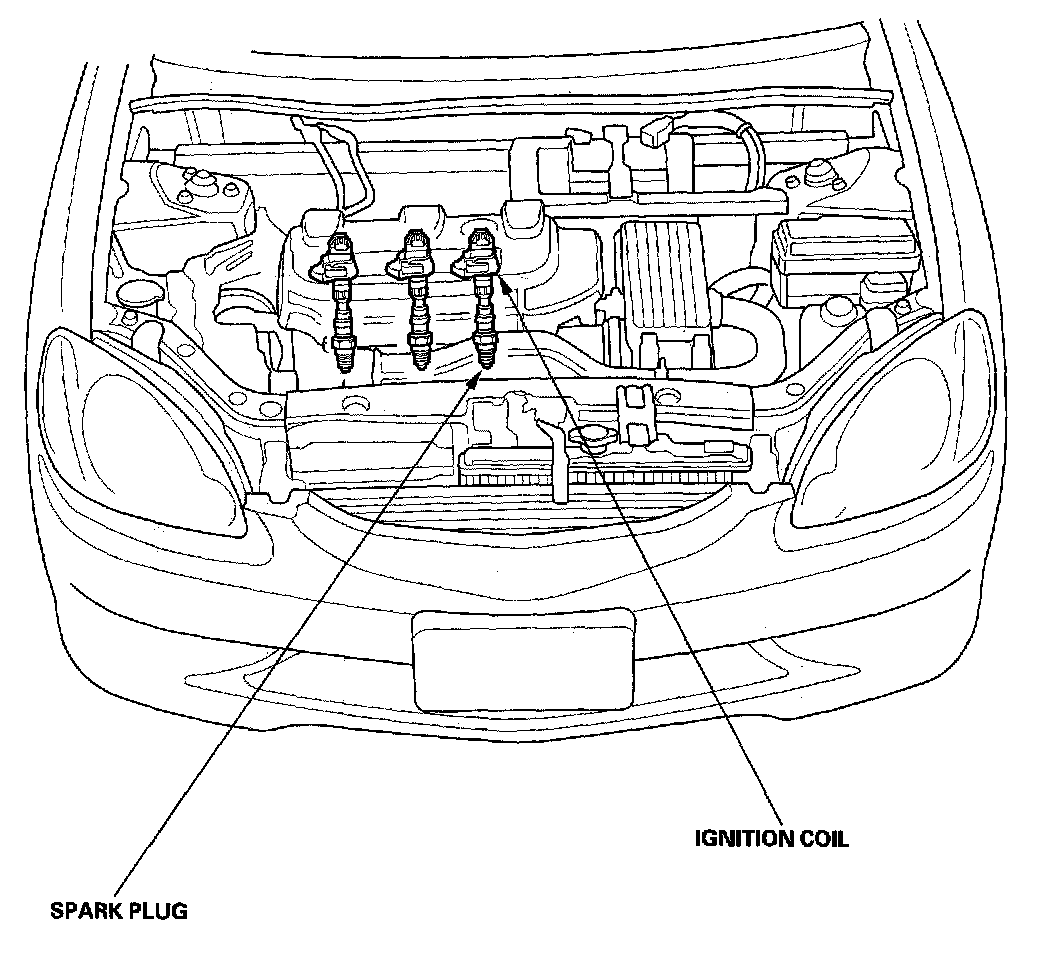 IGNITION COIL

SPARK PLUG