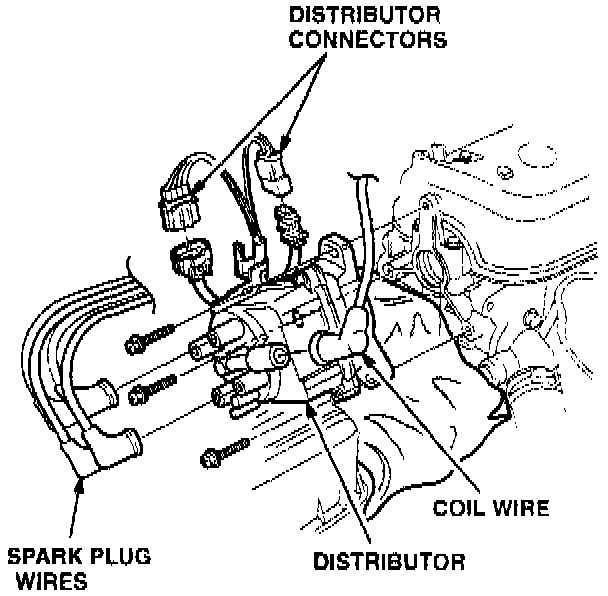 DISTRIBUTOR CONNECTORS

COIL WIRE

SPARK PLUG WIRES

DISTRIBUTOR