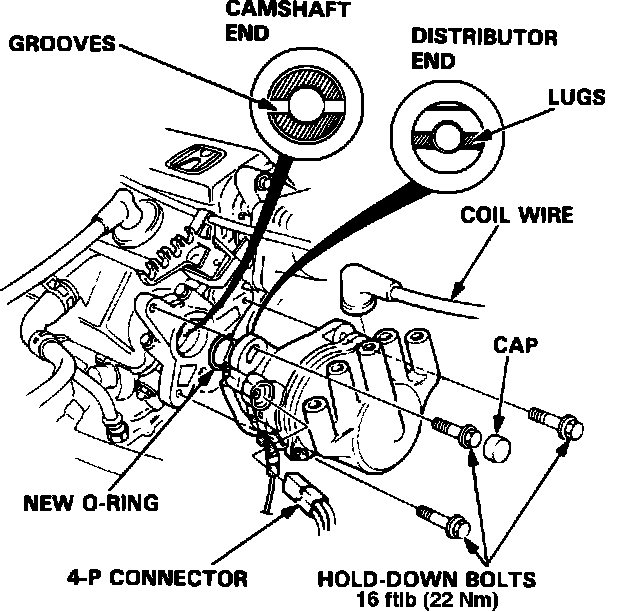 CAMSHAFT END

GROOVES

DISTRIBUTOR END

LUGS

COIL WIRE

CAP

NEW O-RING

4-P CONNECTOR

HOLD-DOWN BOLTS
16 ftlb (22 Nm)