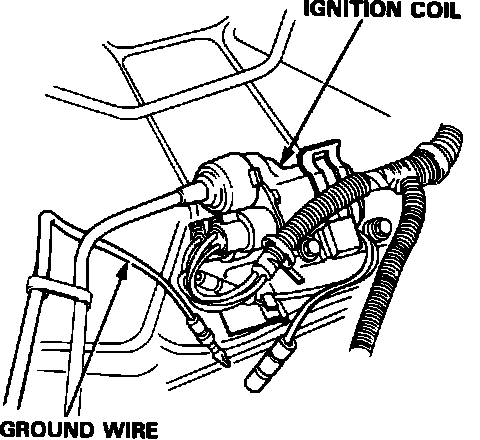 IGNITION COIL

GROUND WIRE