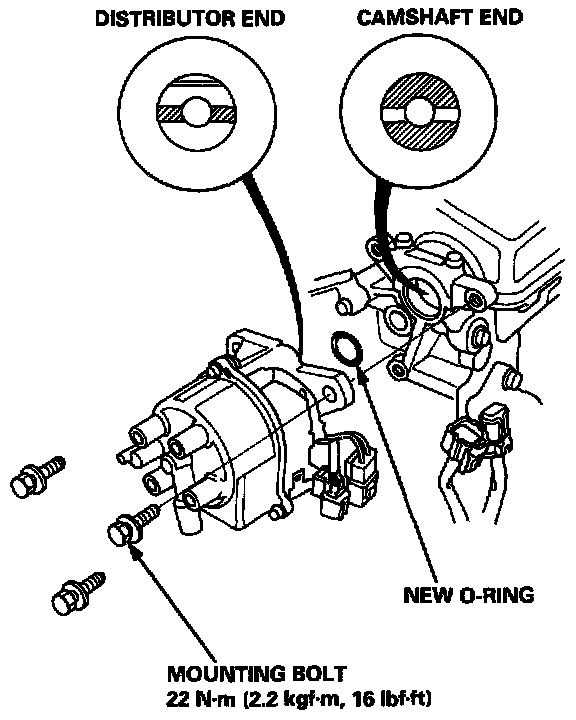 DISTRIBUTOR END

CAMSHAFT END

NEW O-RING

MOUNTING BOLT
22 N·m (2.2 kgf·m, 16 lbf·ft)