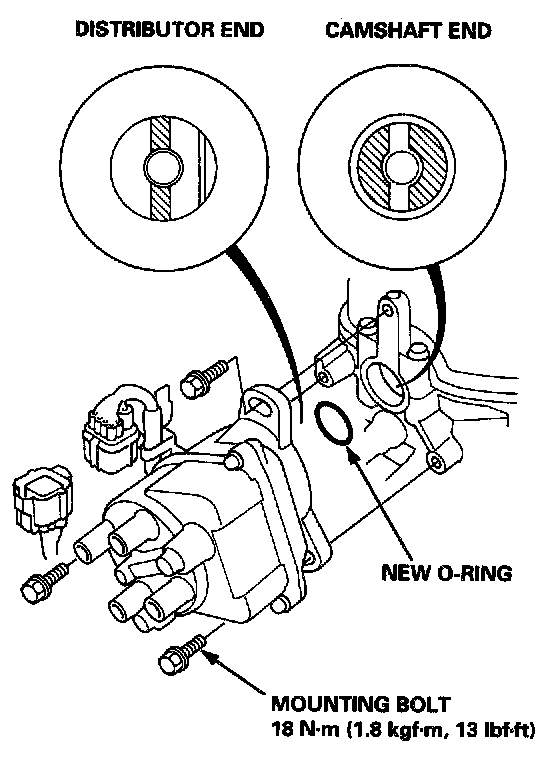 DISTRIBUTOR END

CAMSHAFT END

NEW O-RING

MOUNTING BOLT
18 N·m (1.8 kgf·m, 13 lbf·ft)