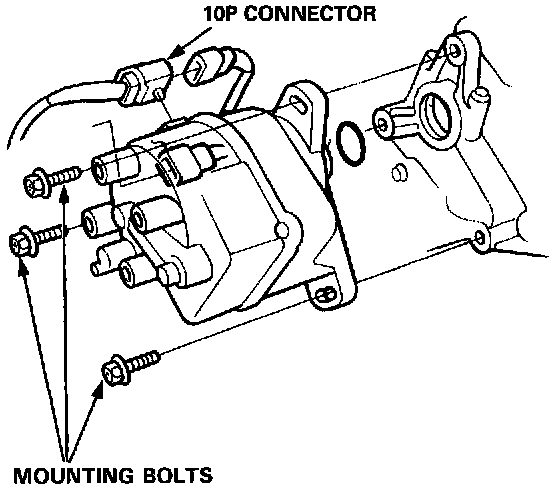 10P CONNECTOR

MOUNTING BOLTS