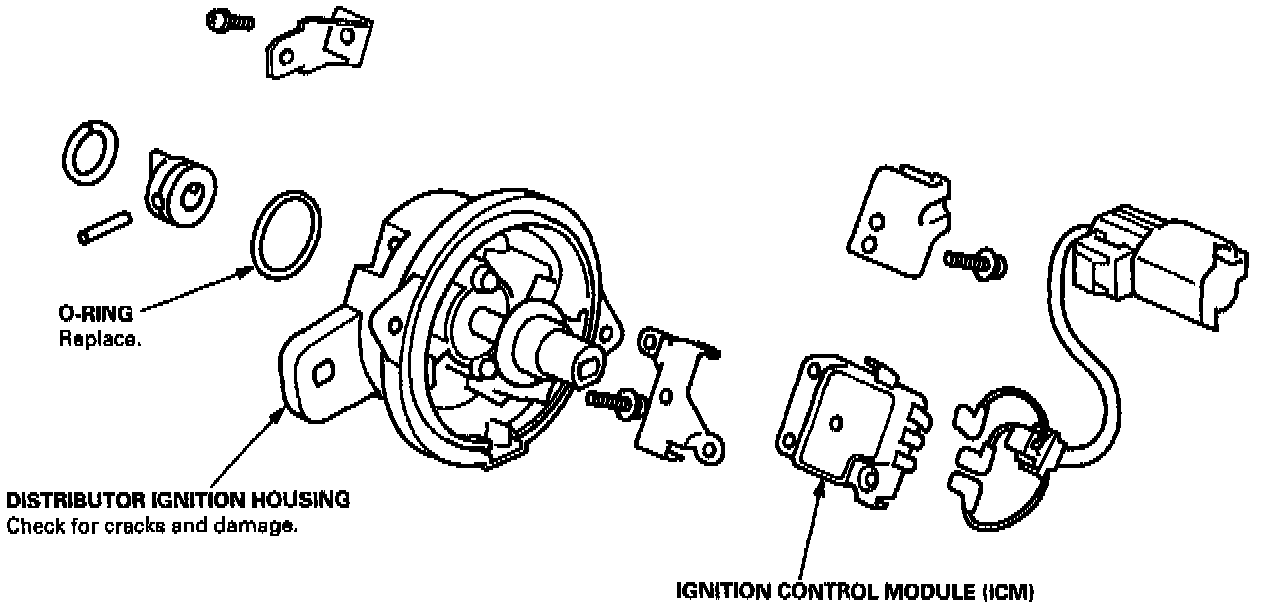 O-RING
Replace.

DISTRIBUTOR IGNITION HOUSING
Check for cracks and damage.

IGNITION CONTROL MODULE (ICM)